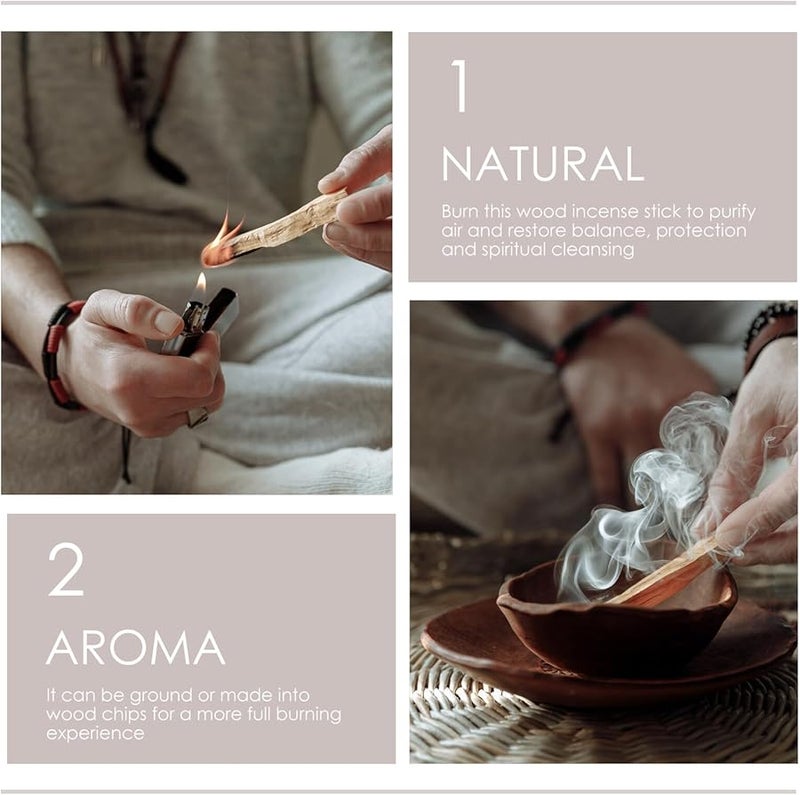 1

NATURAL

Burn this wood incense stick to purify air and restore balance, protection and spiritual cleansing

2

AROMA

It can be ground or made into wood chips for a more full burning experience